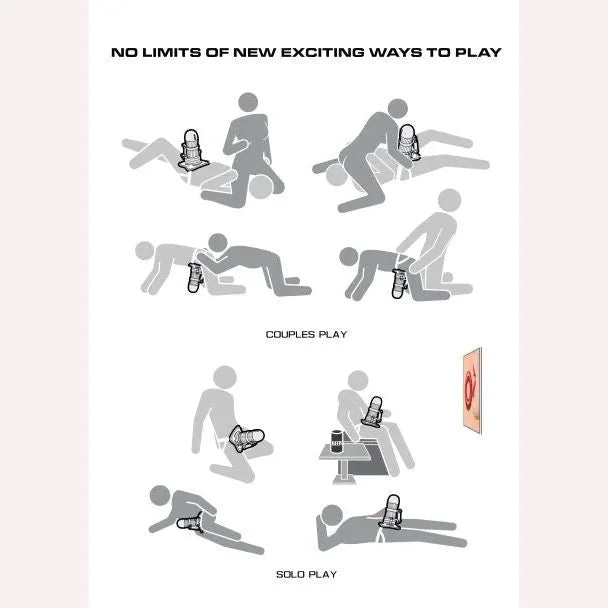 NO LIMITS OF NEW EXCITING WAYS TO PLAY

COUPLES PLAY

SOLO PLAY